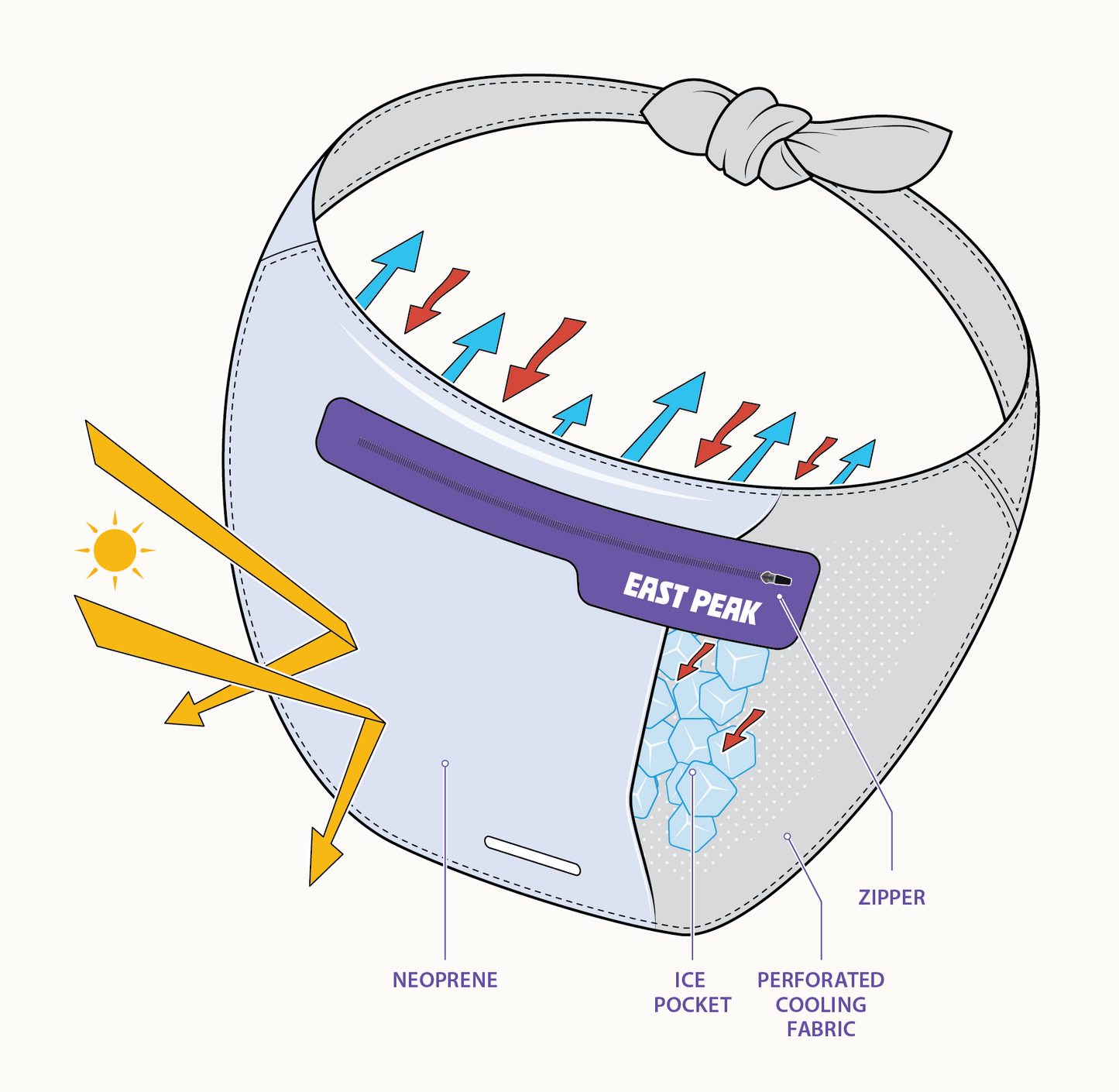 EAST PEAK

ZIPPER

NEOPRENE

ICE POCKET

PERFORATED COOLING FABRIC